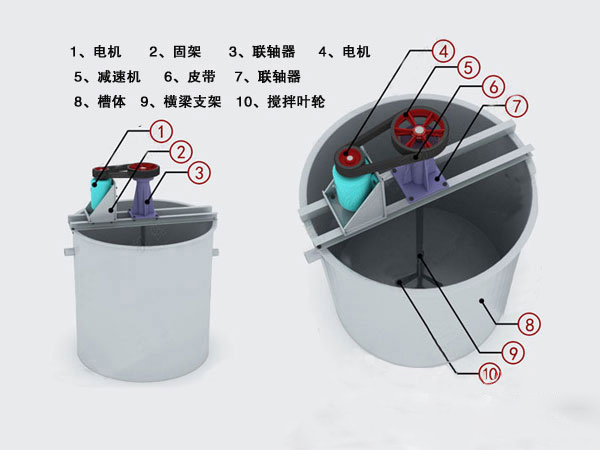 1、电机　2、固架　3、联轴器　4、电机
5、减速机　6、皮带　7、联轴器
8、槽体　9、横梁支架　10、搅拌叶轮

1
2
3
4
5
6
7
8
9
10