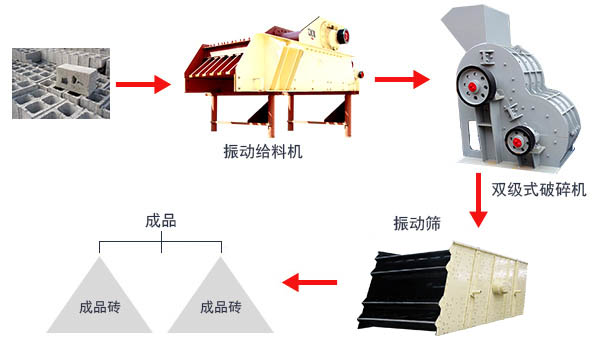 振动给料机

双级式破碎机

振动筛

成品

成品砖

成品砖